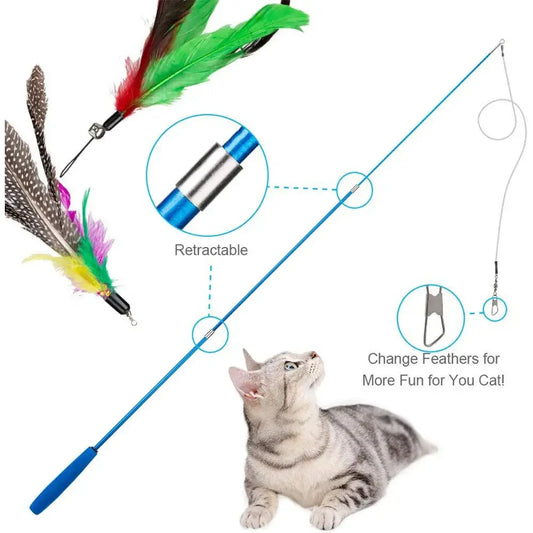 Retractable

Change Feathers for More Fun for You Cat!