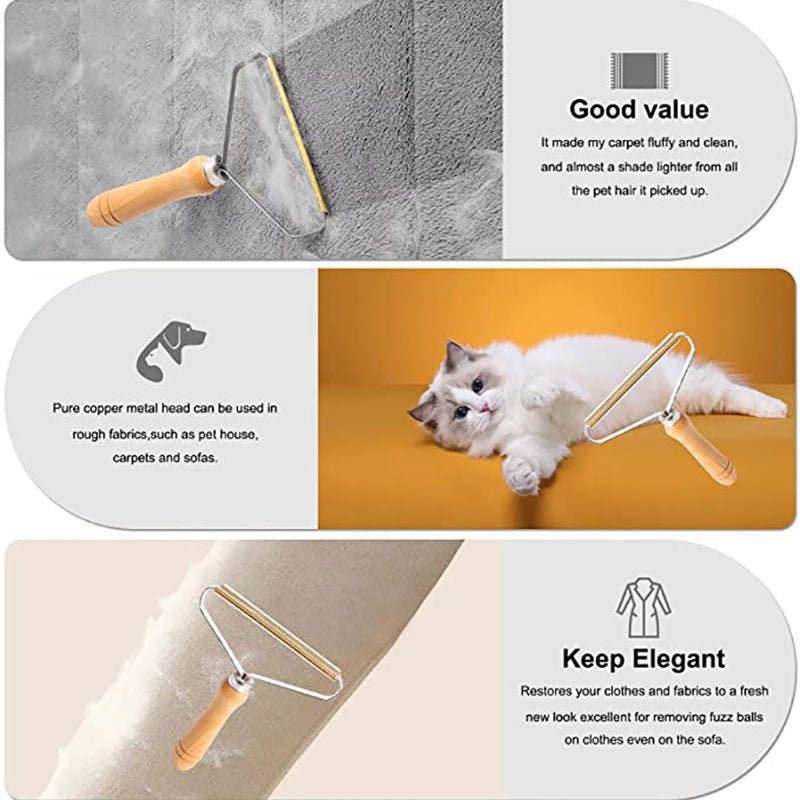 Good value

It made my carpet fluffy and clean, and almost a shade lighter from all the pet hair it picked up.

Pure copper metal head can be used in rough fabrics,such as pet house, carpets and sofas.

Keep Elegant

Restores your clothes and fabrics to a fresh new look excellent for removing fuzz balls on clothes even on the sofa.