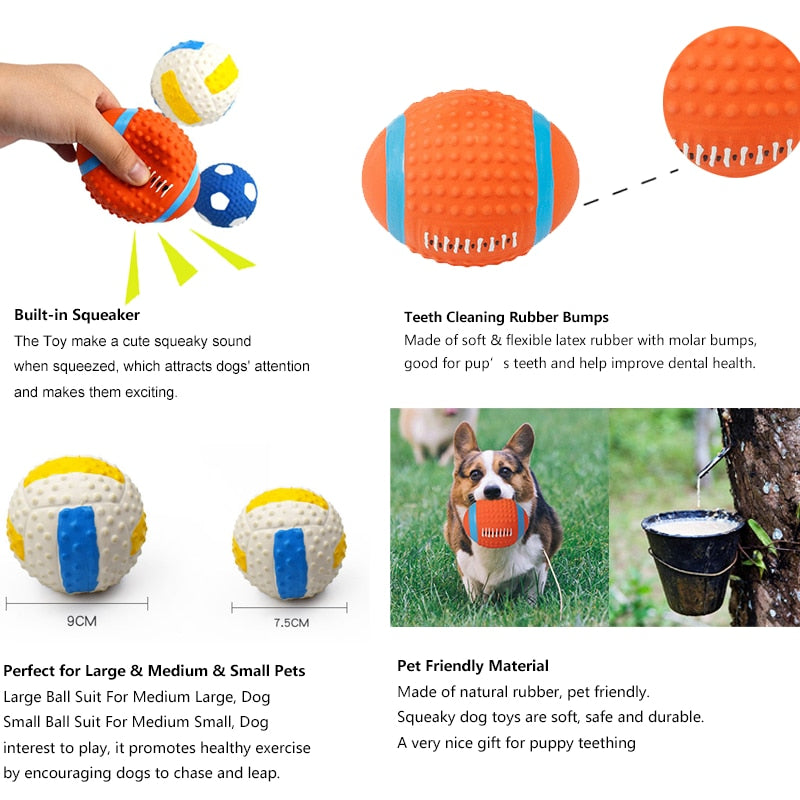 Built-in Squeaker
The Toy make a cute squeaky sound when squeezed, which attracts dogs' attention and makes them exciting.

Teeth Cleaning Rubber Bumps
Made of soft & flexible latex rubber with molar bumps, good for pup' s teeth and help improve dental health.

9CM

7.5CM

Perfect for Large & Medium & Small Pets
Large Ball Suit For Medium Large, Dog
Small Ball Suit For Medium Small, Dog
interest to play, it promotes healthy exercise by encouraging dogs to chase and leap.

Pet Friendly Material
Made of natural rubber, pet friendly.
Squeaky dog toys are soft, safe and durable.
A very nice gift for puppy teething